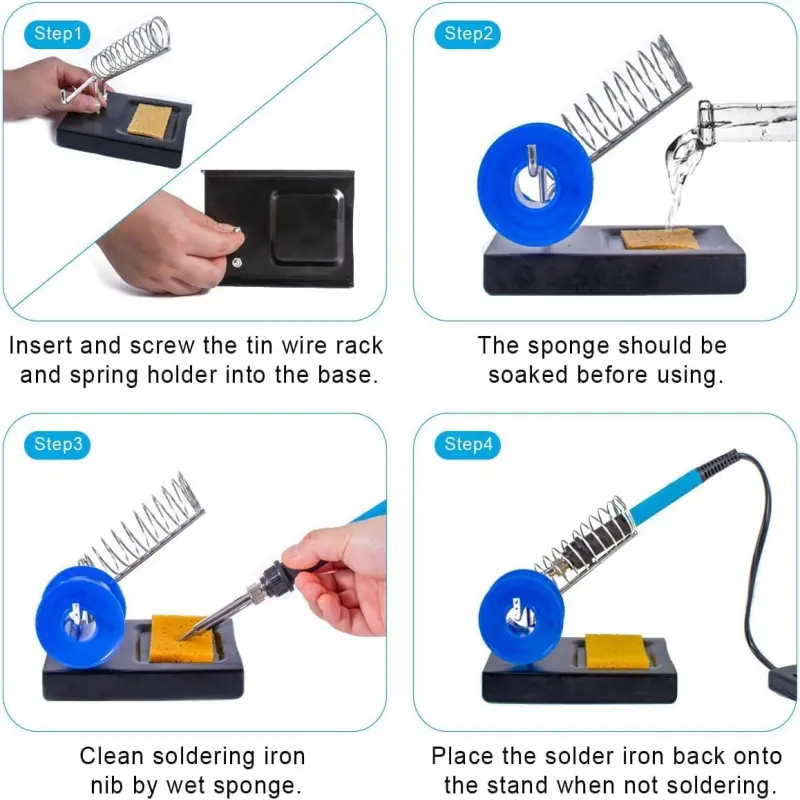 Step1

Insert and screw the tin wire rack and spring holder into the base.

Step2

The sponge should be soaked before using.

Step3

Clean soldering iron nib by wet sponge.

Step4

Place the solder iron back onto the stand when not soldering.